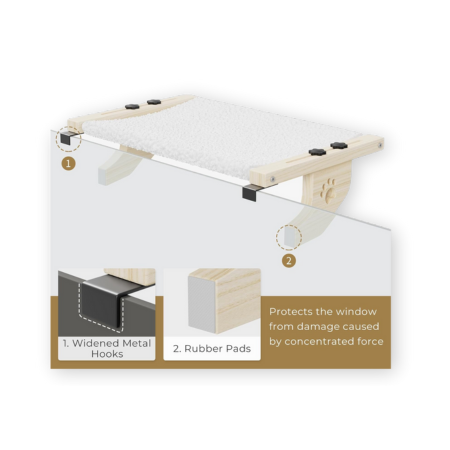 1

2

1. Widened Metal Hooks

2. Rubber Pads

Protects the window from damage caused by concentrated force